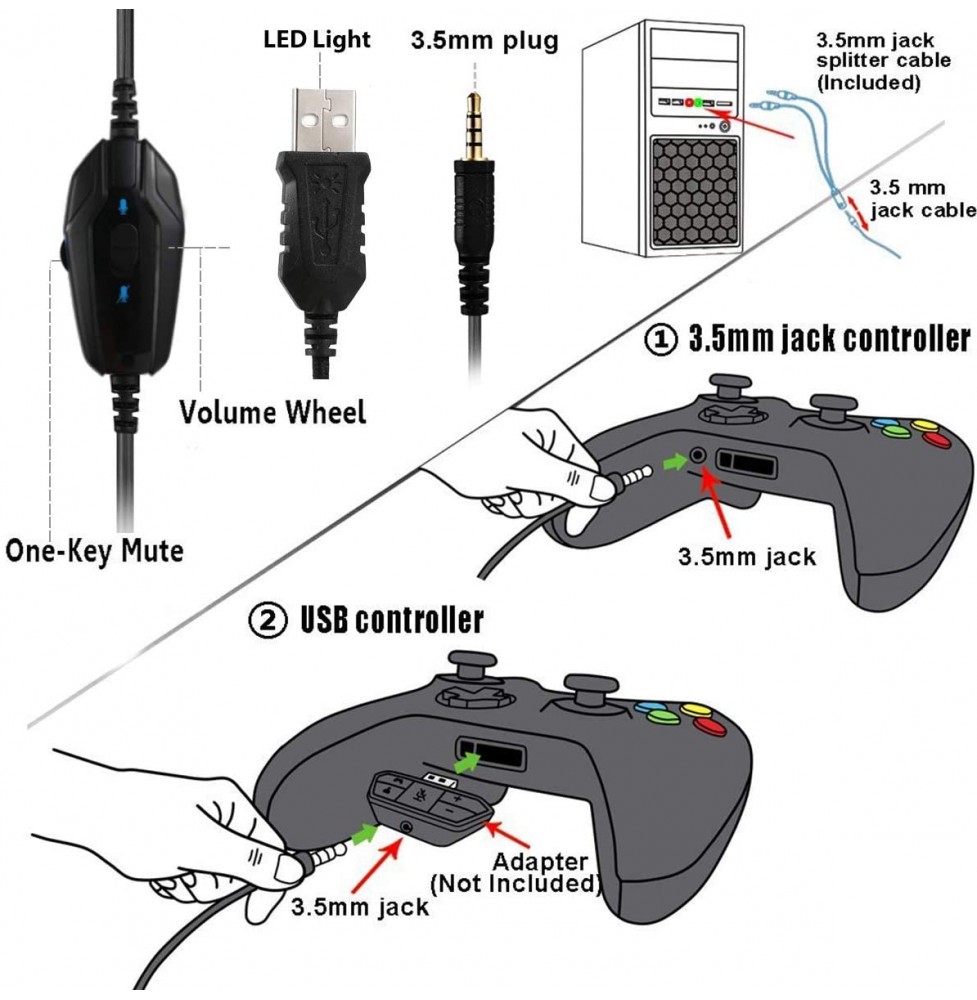 LED Light

3.5mm plug

3.5mm jack splitter cable (Included)

3.5 mm jack cable

Volume Wheel

One-Key Mute

① 3.5mm jack controller

3.5mm jack

② USB controller

Adapter (Not Included)

3.5mm jack