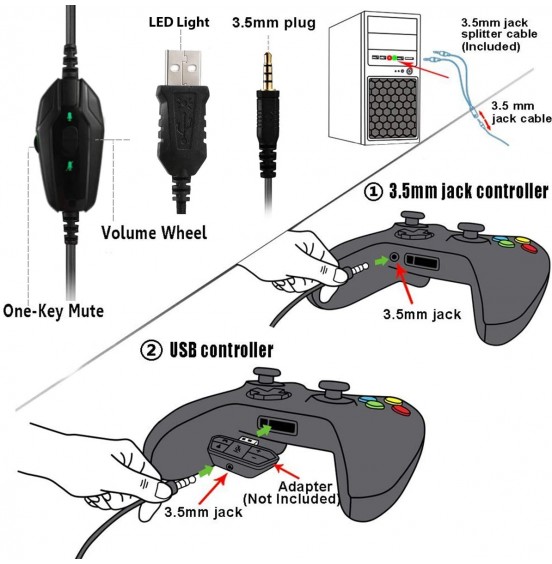 LED Light

3.5mm plug

3.5mm jack splitter cable (Included)

3.5 mm jack cable

Volume Wheel

One-Key Mute

① 3.5mm jack controller

3.5mm jack

② USB controller

Adapter (Not Included)

3.5mm jack